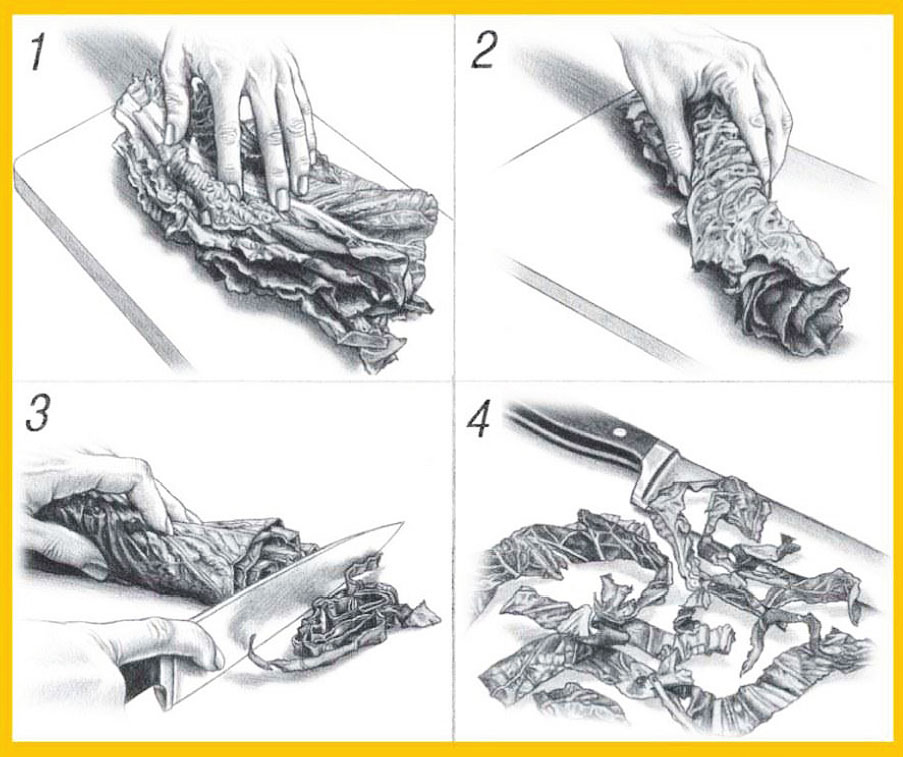 1

2

3

4